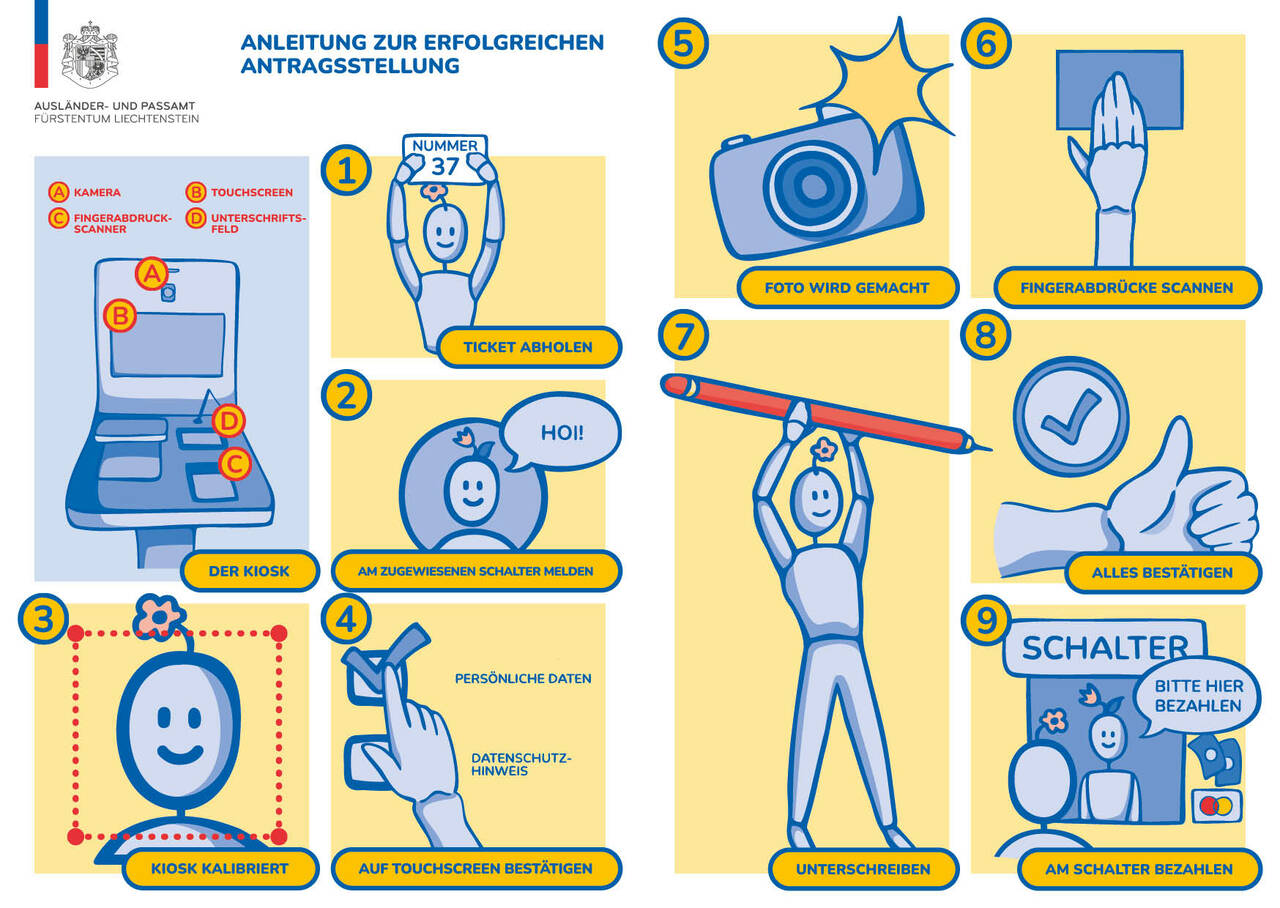 AUSLÄNDER- UND PASSAMT
FÜRSTENTUM LIECHTENSTEIN

ANLEITUNG ZUR ERFOLGREICHEN ANTRAGSSTELLUNG

A KAMERA
B TOUCHSCREEN
C FINGERABDRUCK-SCANNER
D UNTERSCHRIFTS-FELD

A
B
D
C

DER KIOSK

1
NUMMER
37
TICKET ABHOLEN

2
HOI!
AM ZUGEWIESENEN SCHALTER MELDEN

3
KIOSK KALIBRIERT

4
PERSÖNLICHE DATEN
DATENSCHUTZ-HINWEIS
AUF TOUCHSCREEN BESTÄTIGEN

5
FOTO WIRD GEMACHT

6
FINGERABDRÜCKE SCANNEN

7
UNTERSCHREIBEN

8
ALLES BESTÄTIGEN

9
SCHALTER
BITTE HIER BEZAHLEN
AM SCHALTER BEZAHLEN